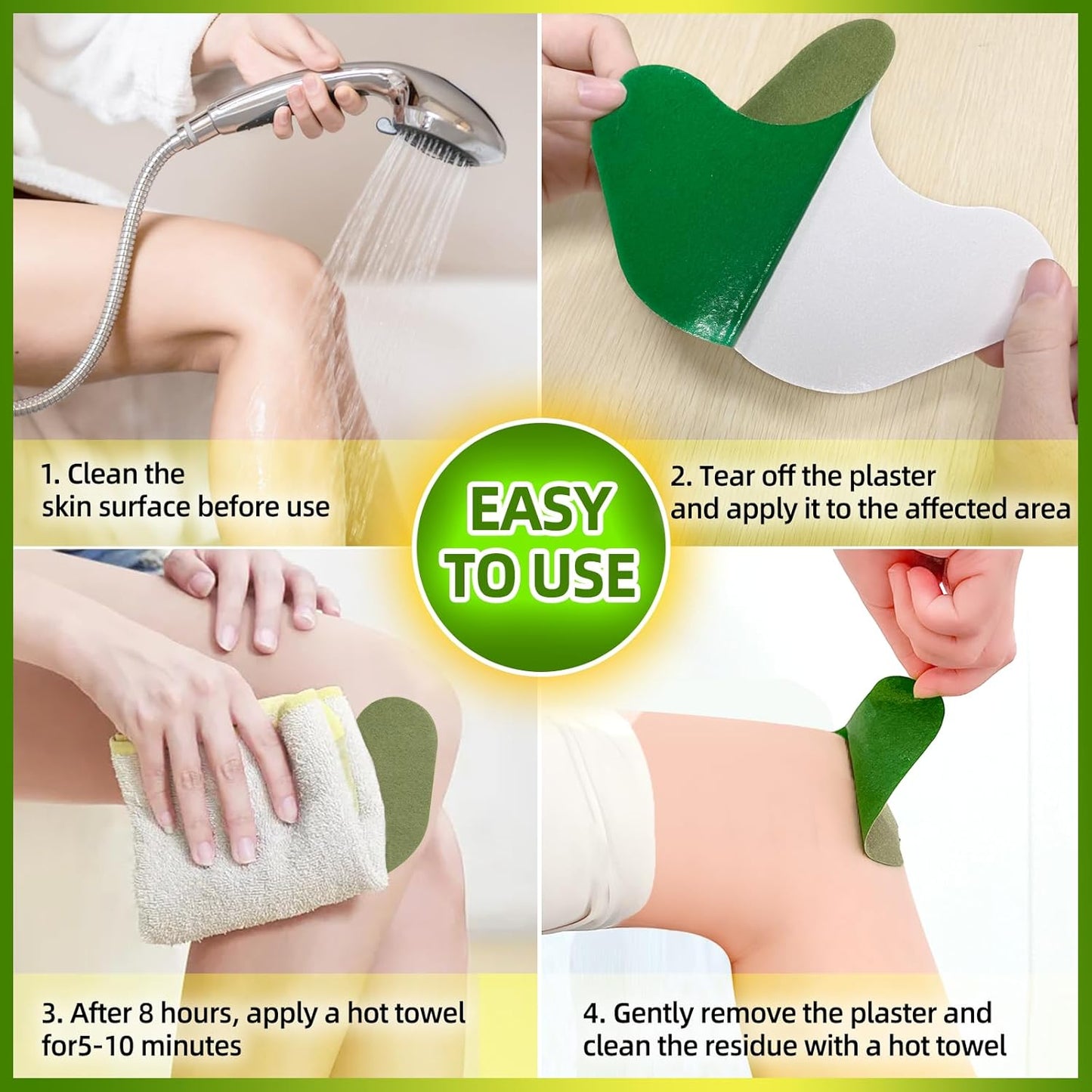 1. Clean the skin surface before use

EASY TO USE

2. Tear off the plaster and apply it to the affected area

3. After 8 hours, apply a hot towel for5-10 minutes

4. Gently remove the plaster and clean the residue with a hot towel